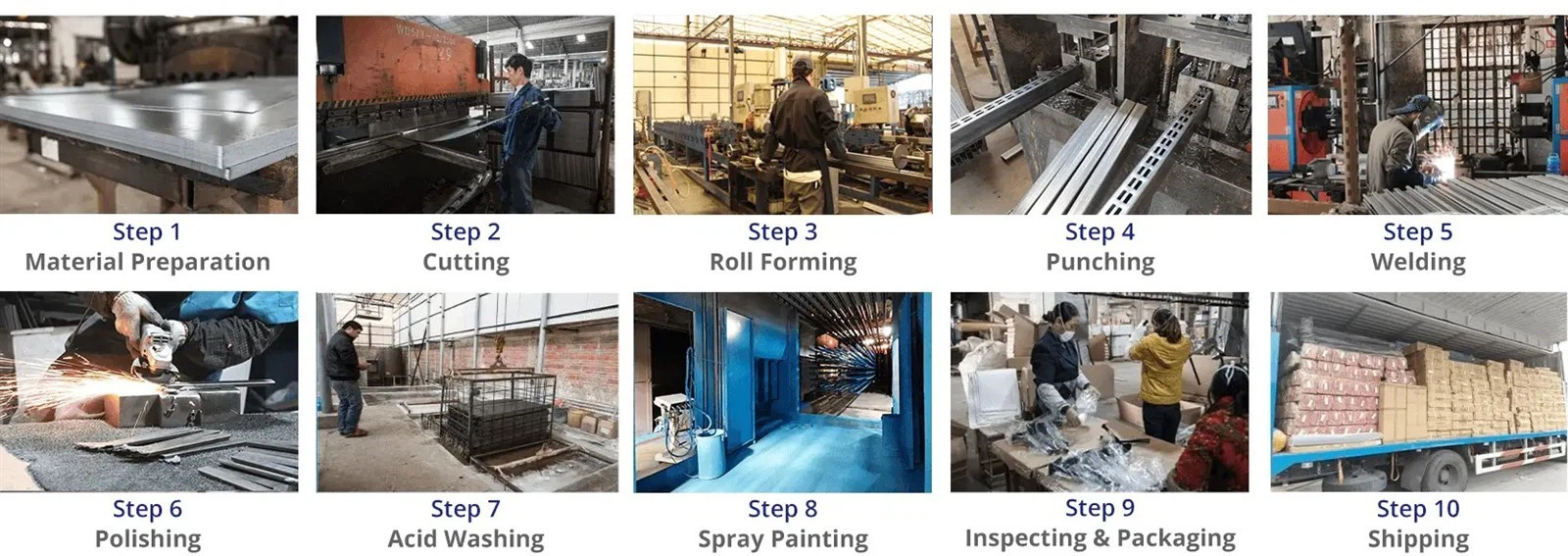 Step 1
Material Preparation

Step 2
Cutting

Step 3
Roll Forming

Step 4
Punching

Step 5
Welding

Step 6
Polishing

Step 7
Acid Washing

Step 8
Spray Painting

Step 9
Inspecting & Packaging

Step 10
Shipping